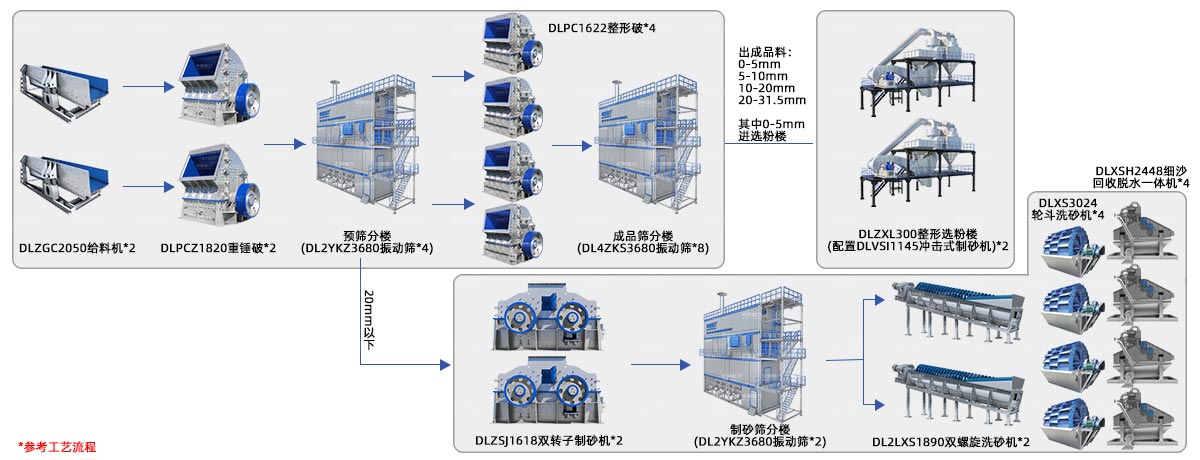 DLPC1622整形破*4

出成品料:
0-5mm
5-10mm
10-20mm
20-31.5mm

其中0-5mm
进选粉楼

DLZGC2050给料机*2

DLPCZ1820重锤破*2

预筛分楼
(DL2YKZ3680振动筛*4)

成品筛分楼
(DL4ZKS3680振动筛*8)

DLZXL300整形选粉楼
(配置DLVSI1145冲击式制砂机)*2

DLXSH2448细沙
回收脱水一体机*4

DLXS3024
轮斗洗砂机*4

20mm以下

DLZSJ1618双转子制砂机*2

制砂筛分楼
(DL2YKZ3680振动筛*2)

DL2LXS1890双螺旋洗砂机*2

*参考工艺流程